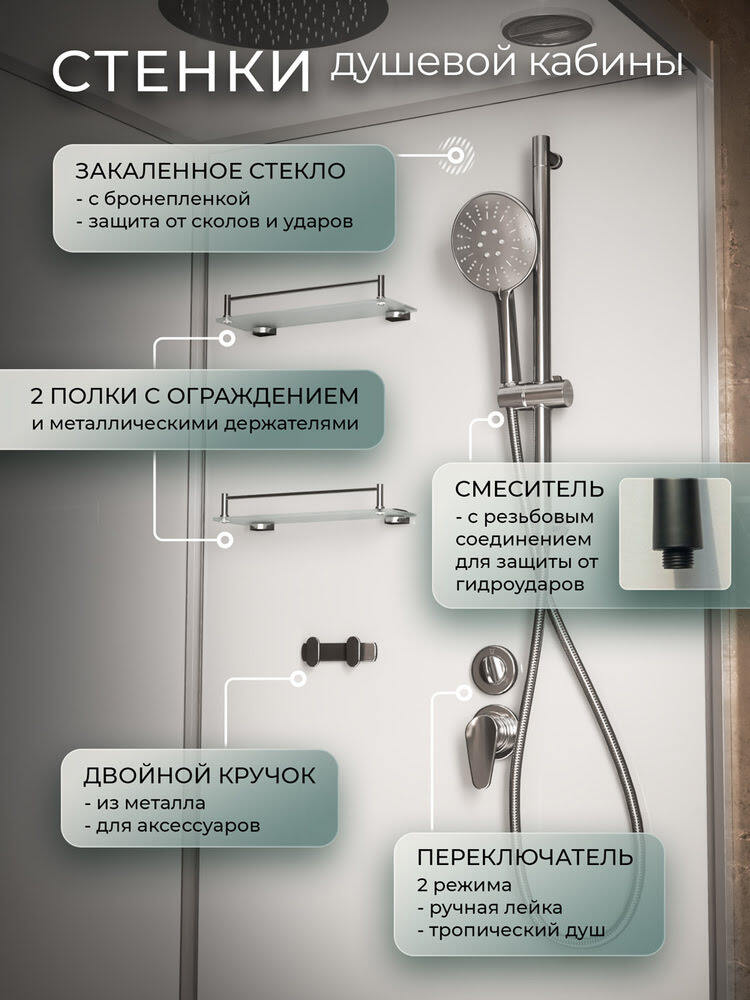 СТЕНКИ душевой кабины

ЗАКАЛЕННОЕ СТЕКЛО
- с бронепленкой
- защита от сколов и ударов

2 ПОЛКИ С ОГРАЖДЕНИЕМ
и металлическими держателями

СМЕСИТЕЛЬ
- с резьбовым соединением для защиты от гидроударов

ДВОЙНОЙ КРУЧОК
- из металла
- для аксессуаров

ПЕРЕКЛЮЧАТЕЛЬ
2 режима
- ручная лейка
- тропический душ