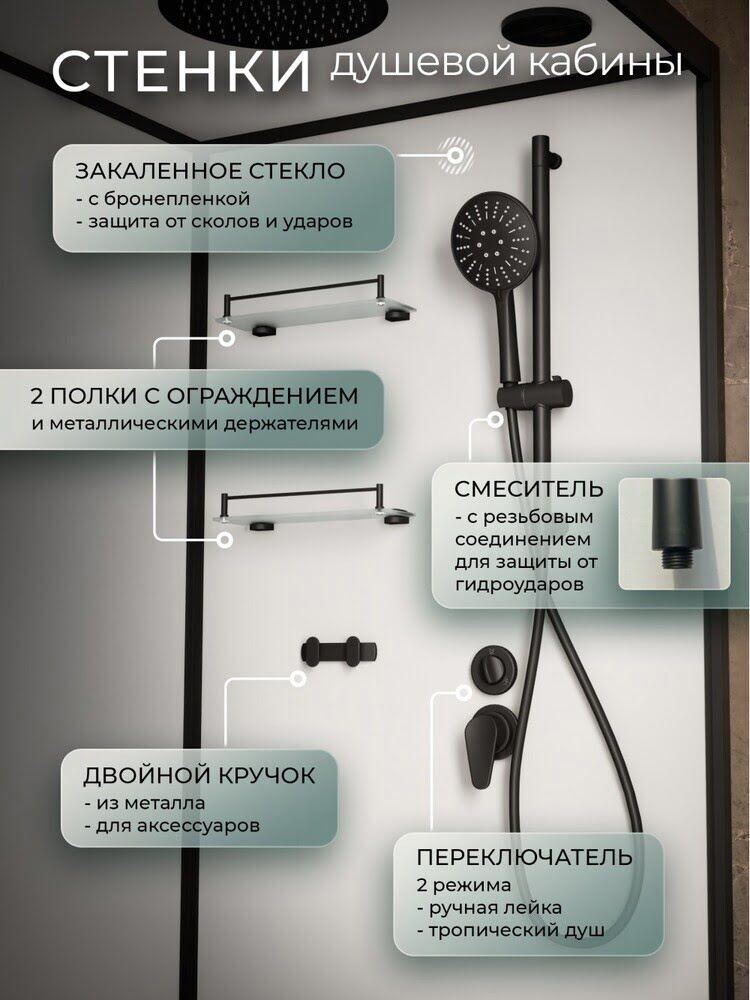 СТЕНКИ душевой кабины

ЗАКАЛЕННОЕ СТЕКЛО
- с бронепленкой
- защита от сколов и ударов

2 ПОЛКИ С ОГРАЖДЕНИЕМ
и металлическими держателями

СМЕСИТЕЛЬ
- с резьбовым соединением для защиты от гидроударов

ДВОЙНОЙ КРУЧОК
- из металла
- для аксессуаров

ПЕРЕКЛЮЧАТЕЛЬ
2 режима
- ручная лейка
- тропический душ